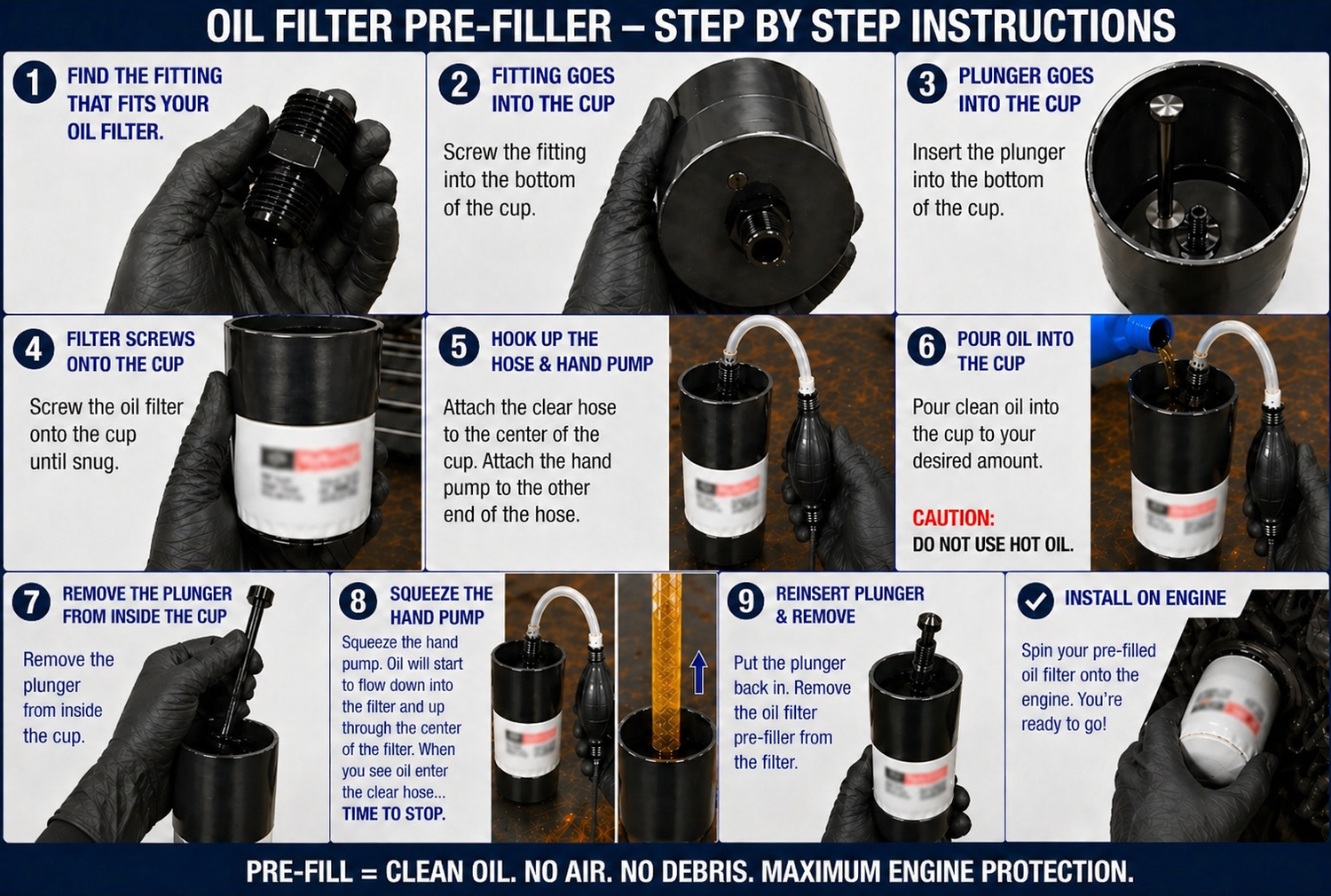 OIL FILTER PRE-FILLER – STEP BY STEP INSTRUCTIONS

1 FIND THE FITTING THAT FITS YOUR OIL FILTER.

2 FITTING GOES INTO THE CUP

Screw the fitting into the bottom of the cup.

3 PLUNGER GOES INTO THE CUP

Insert the plunger into the bottom of the cup.

4 FILTER SCREWS ONTO THE CUP

Screw the oil filter onto the cup until snug.

5 HOOK UP THE HOSE & HAND PUMP

Attach the clear hose to the center of the cup. Attach the hand pump to the other end of the hose.

6 POUR OIL INTO THE CUP

Pour clean oil into the cup to your desired amount.

CAUTION:
DO NOT USE HOT OIL.

7 REMOVE THE PLUNGER FROM INSIDE THE CUP

Remove the plunger from inside the cup.

8 SQUEEZE THE HAND PUMP

Squeeze the hand pump. Oil will start to flow down into the filter and up through the center of the filter. When you see oil enter the clear hose...
TIME TO STOP.

9 REINSERT PLUNGER & REMOVE

Put the plunger back in. Remove the oil filter pre-filler from the filter.

INSTALL ON ENGINE

Spin your pre-filled oil filter onto the engine. You're ready to go!

PRE-FILL = CLEAN OIL. NO AIR. NO DEBRIS. MAXIMUM ENGINE PROTECTION.